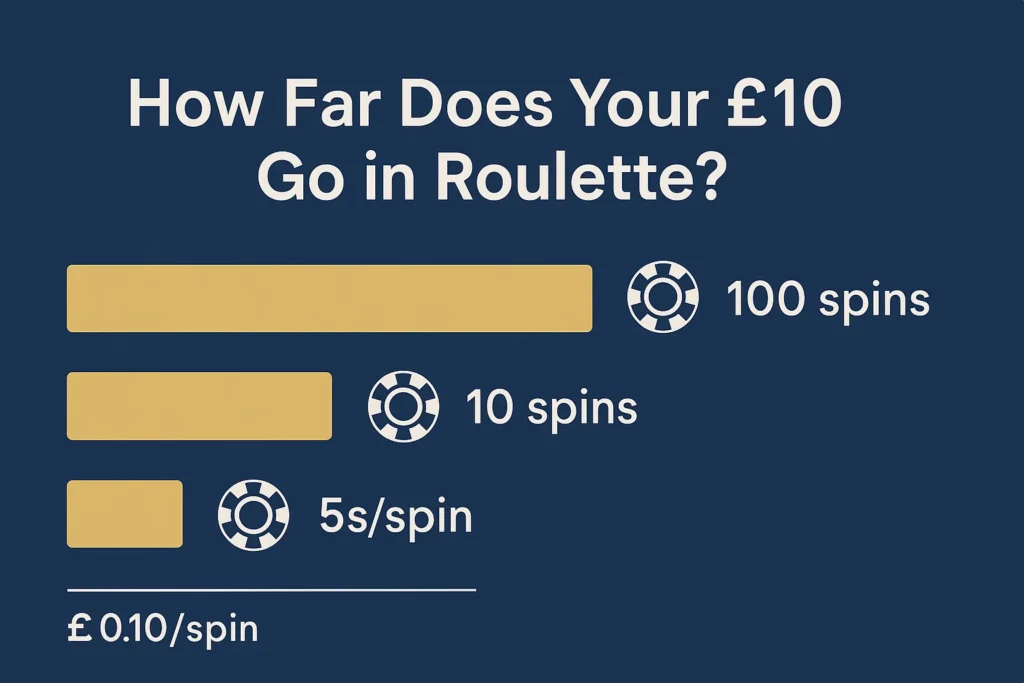 How Far Does Your £10 Go in Roulette?

100 spins

10 spins

5s/spin

£ 0.10/spin